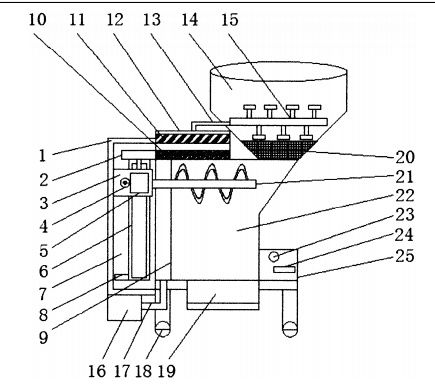 10 11 12 13 14 15

1
2
3
4
5
6
7
8
9

20
21
22
23
24
25

16 17 18 19